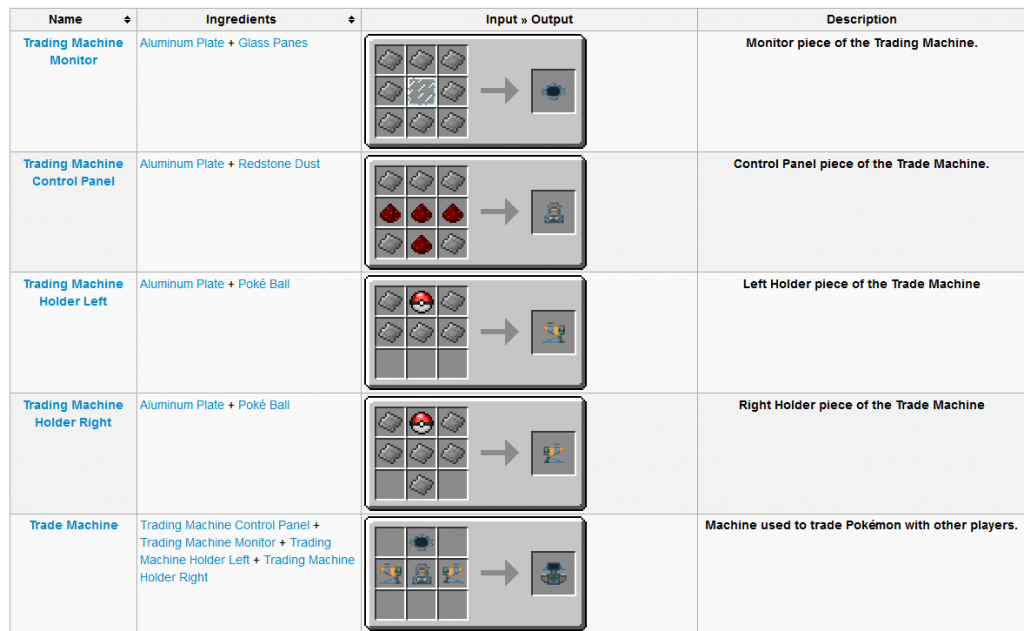 | Name | Ingredients | Input » Output | Description |
|---|---|---|---|
| Trading Machine Monitor | Aluminum Plate + Glass Panes | | Monitor piece of the Trading Machine. |
| Trading Machine Control Panel | Aluminum Plate + Redstone Dust | | Control Panel piece of the Trade Machine. |
| Trading Machine Holder Left | Aluminum Plate + Poké Ball | | Left Holder piece of the Trade Machine |
| Trading Machine Holder Right | Aluminum Plate + Poké Ball | | Right Holder piece of the Trade Machine |
| Trade Machine | Trading Machine Control Panel + Trading Machine Monitor + Trading Machine Holder Left + Trading Machine Holder Right | | Machine used to trade Pokémon with other players. |